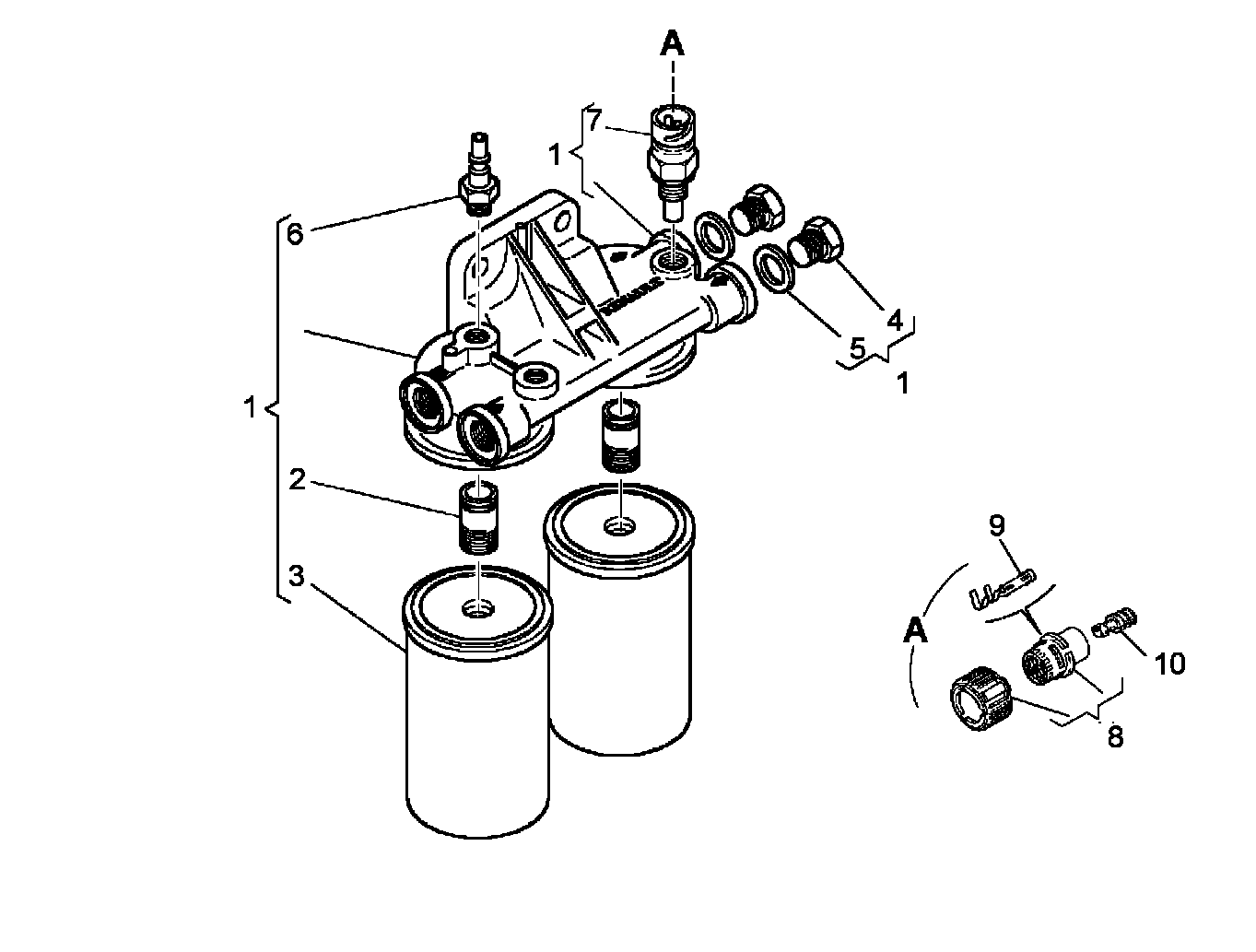 A
7
1
6
4
5
1
1
2
3
9
A
10
8