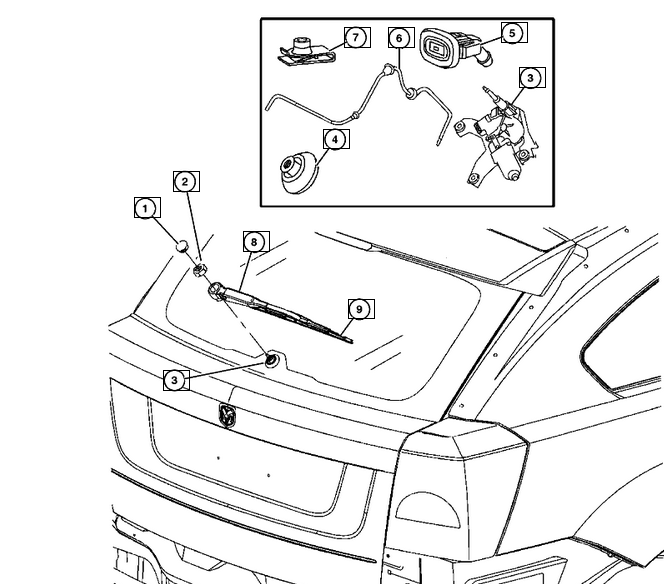 7
6
5
3
4
2
1
8
9
3