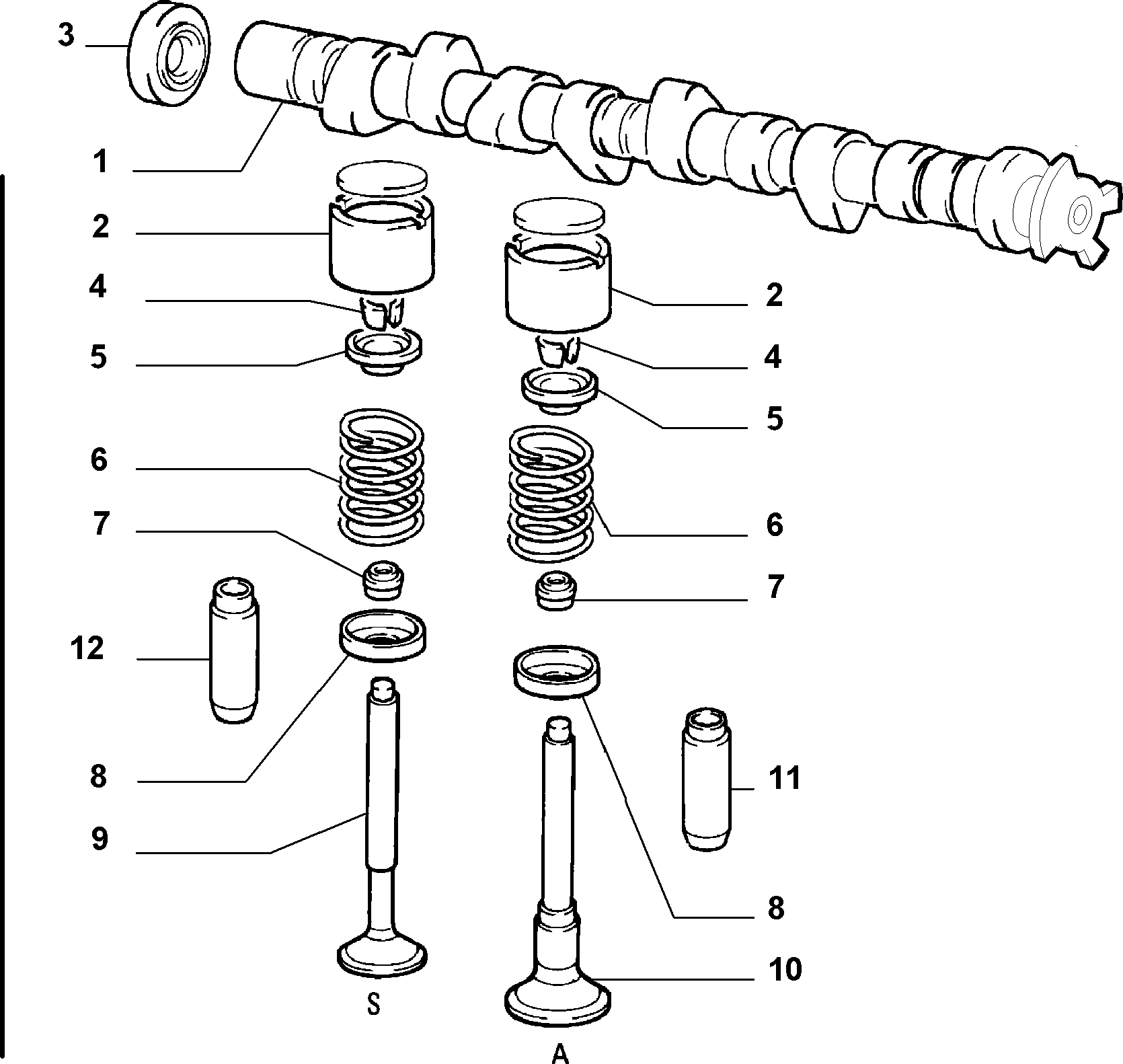 3
1
2
4
5
6
7
12
8
9
S
2
4
5
6
7
11
8
10
A