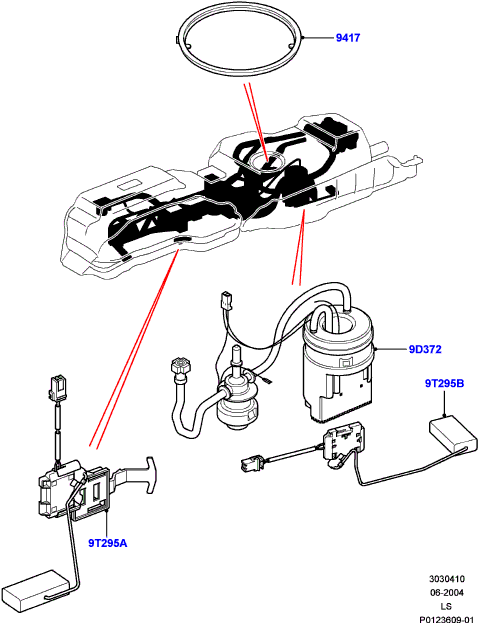 9417

9D372

9T295B

9T295A

3030410
06-2004
LS
P0123609-01