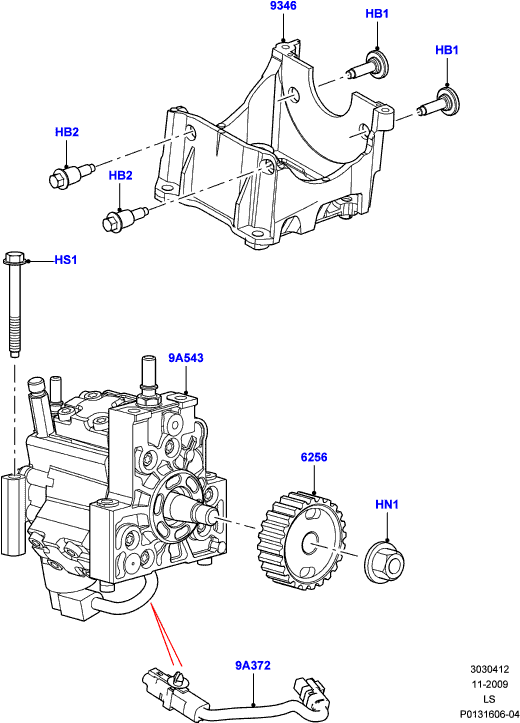 9346
HB1
HB1
HB2
HB2
HS1
9A543
6256
HN1
9A372
3030412
11-2009
LS
P0131606-04