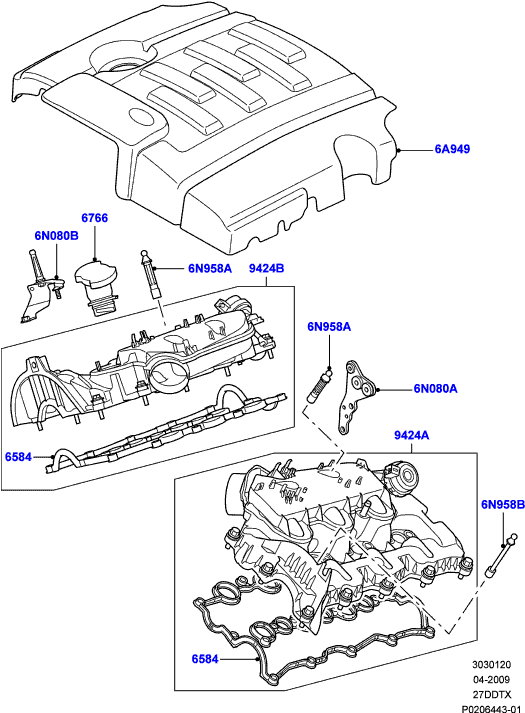 6A949

6766

6N080B

6N958A

9424B

6N958A

6N080A

6584

9424A

6N958B

6584

3030120
04-2009
27DDTX
P0206443-01