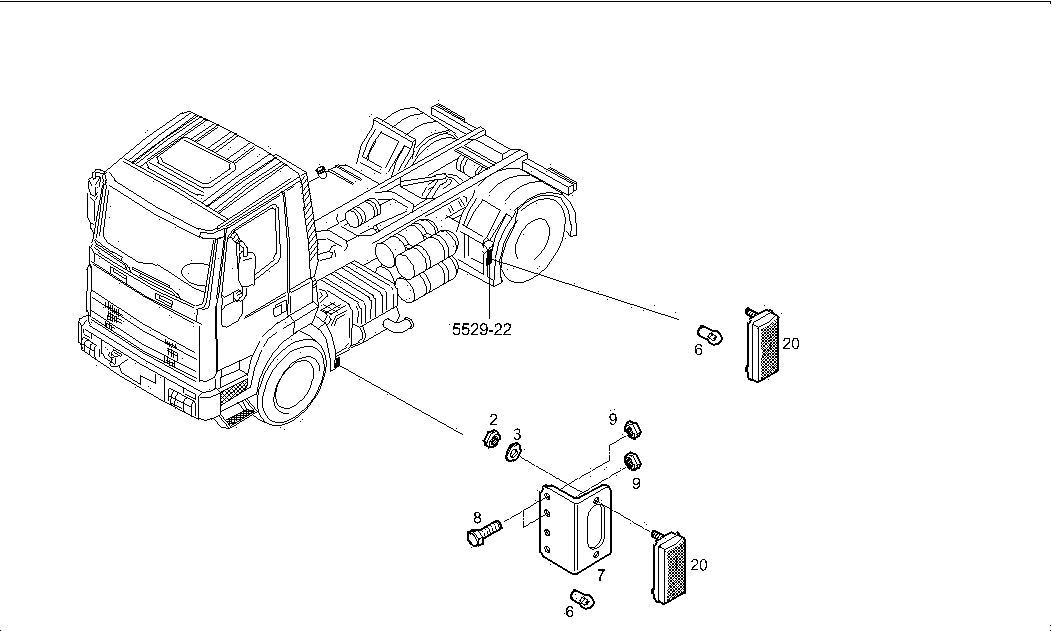 5529-22
6
20
2
3
9
9
8
7
20
6