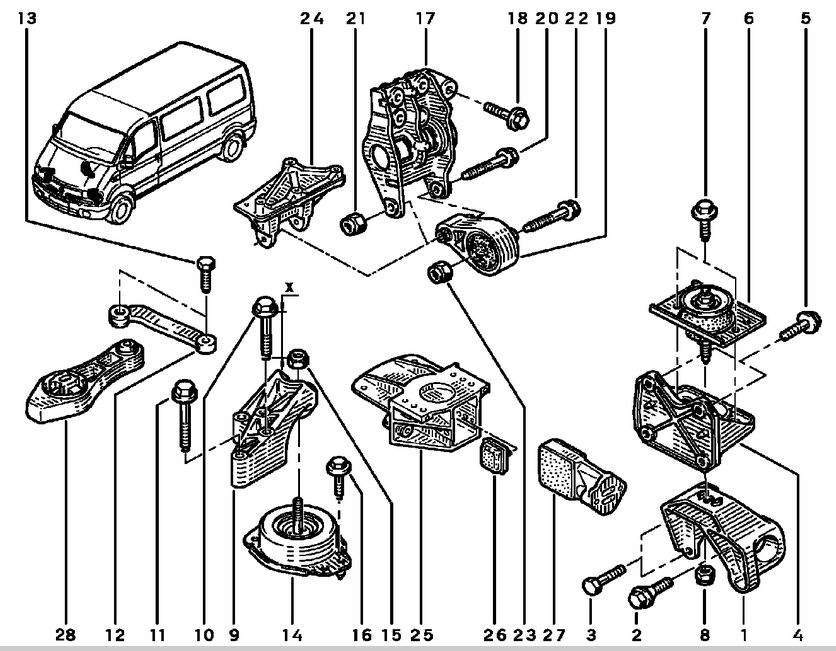 13 24 21 17 18 20 22 19 7 6 5

X

28 12 11 10 9 14 16 15 25 26 23 27 3 2 8 1 4