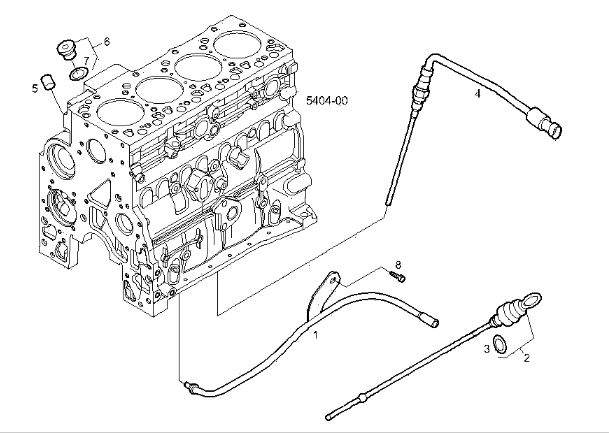 6
7
5
5404-00
4
8
1
3
2