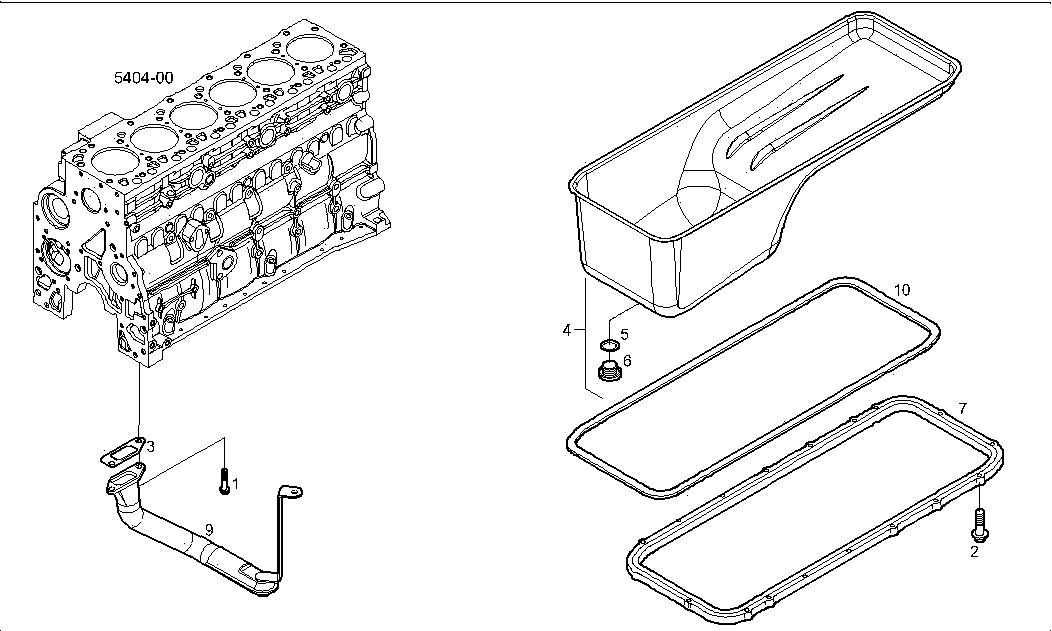 5404-00

3
1
9
4
5
6
10
7
2