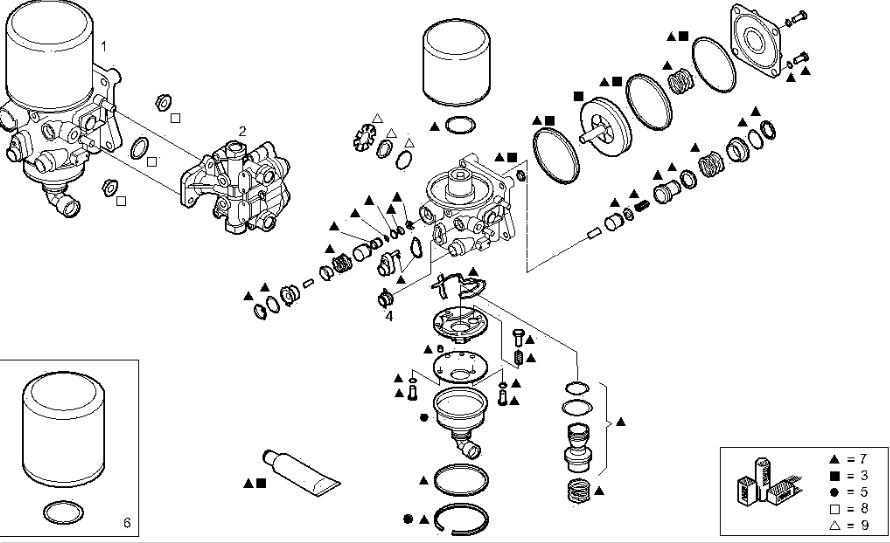 1
2
4
6
▲ = 7
■ = 3
● = 5
□ = 8
△ = 9