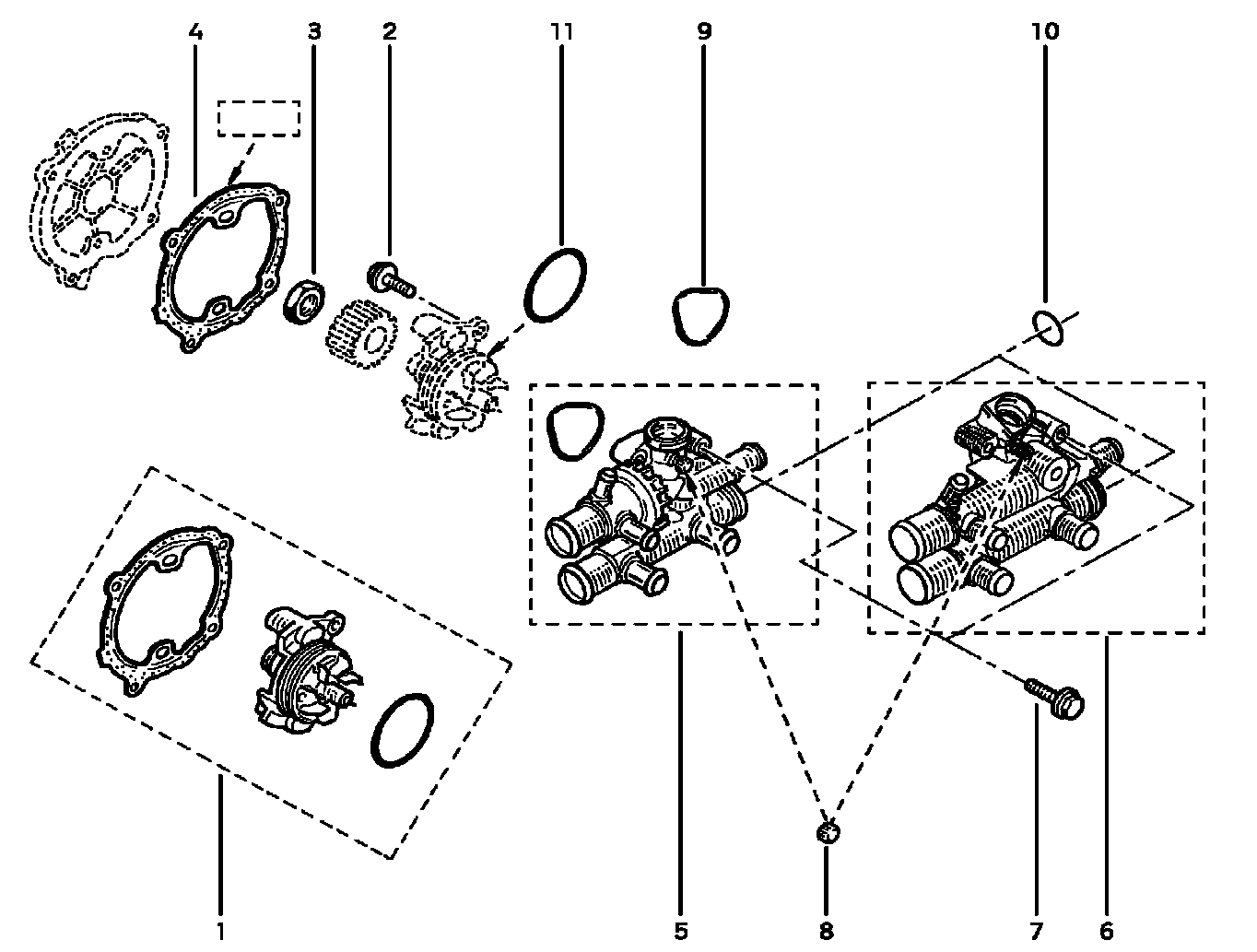 4
3
2
11
9
10
1
5
8
7
6