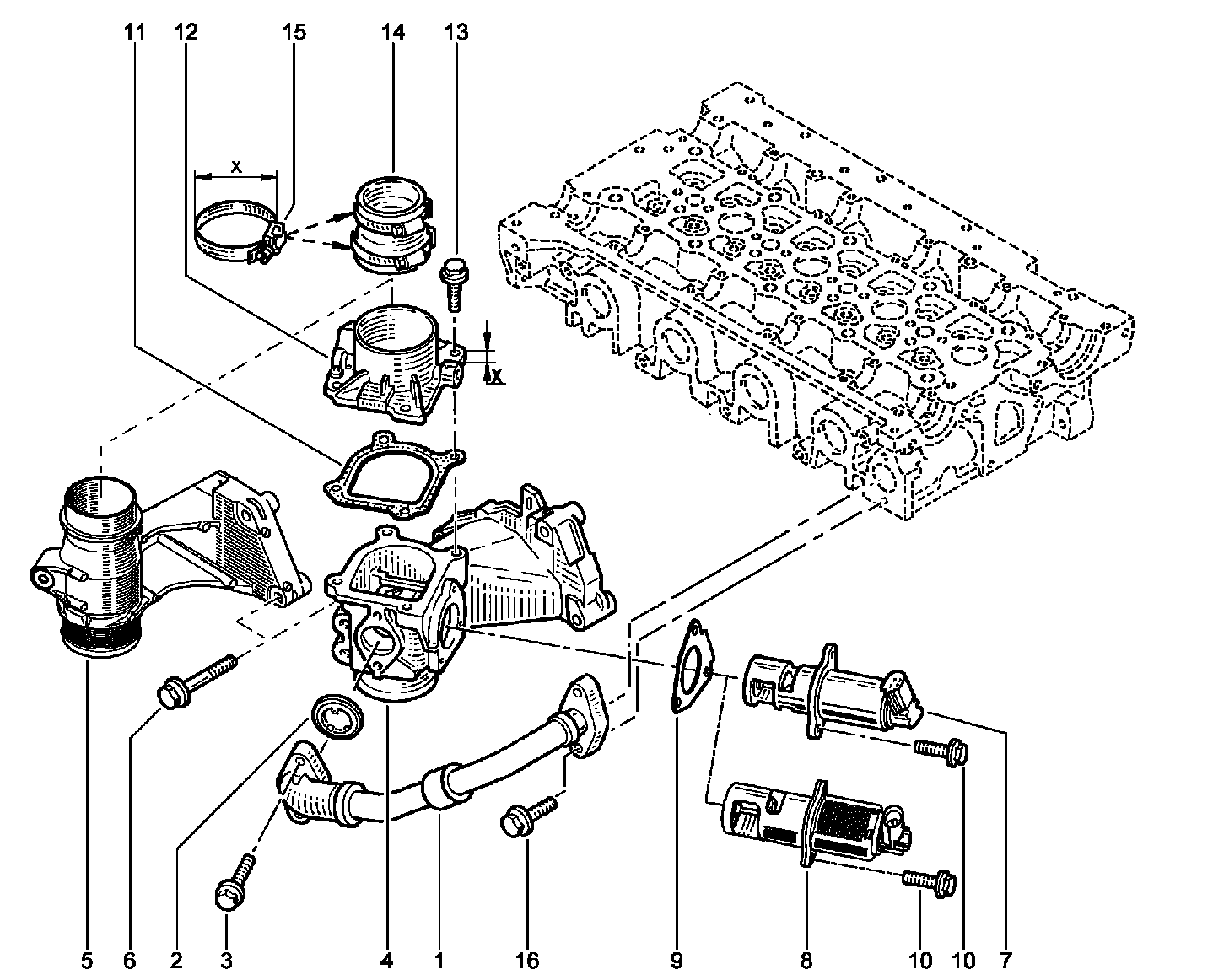 11 12 15 14 13

X

X

5 6 2 3 4 1 16 9 8 10 10 7