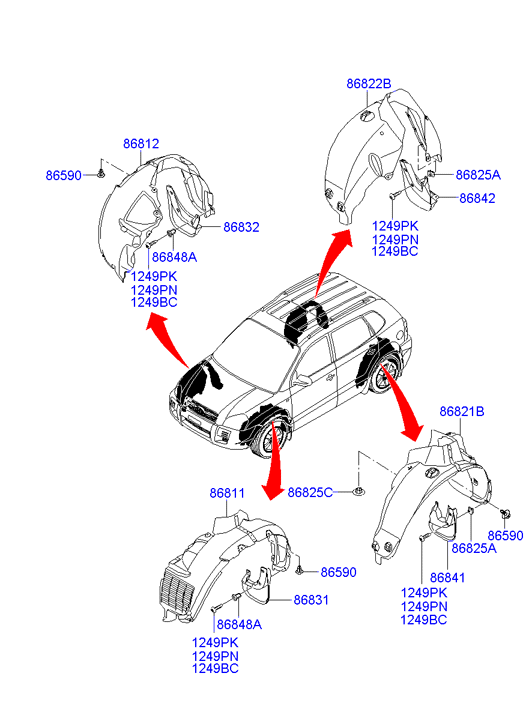 86822B
86825A
86842
1249PK
1249PN
1249BC
86812
86590
86832
86848A
1249PK
1249PN
1249BC
86821B
86825C
86590
86825A
86841
1249PK
1249PN
1249BC
86811
86590
86831
86848A
1249PK
1249PN
1249BC