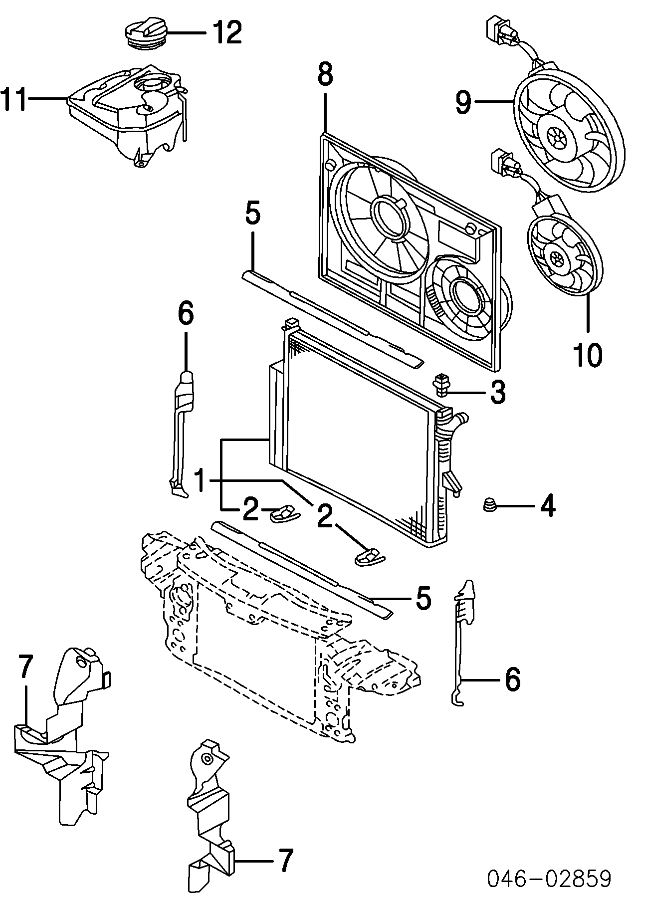 12
11
8
9
5
6
10
3
1
2
2
4
5
6
7
7
046-02859