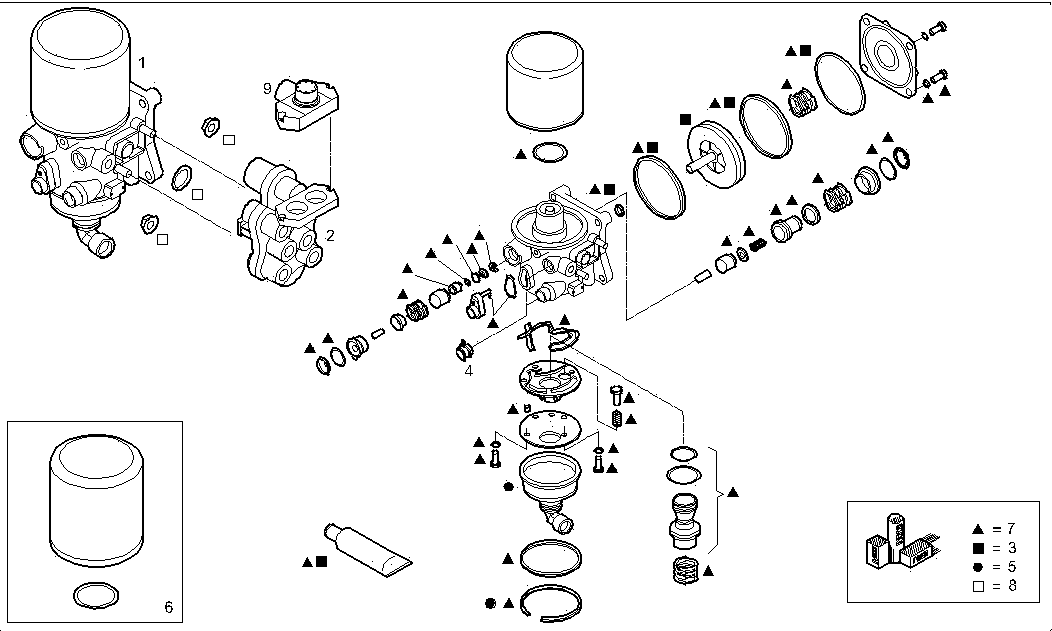 1
9
2
4
6
▲ = 7
■ = 3
● = 5
□ = 8