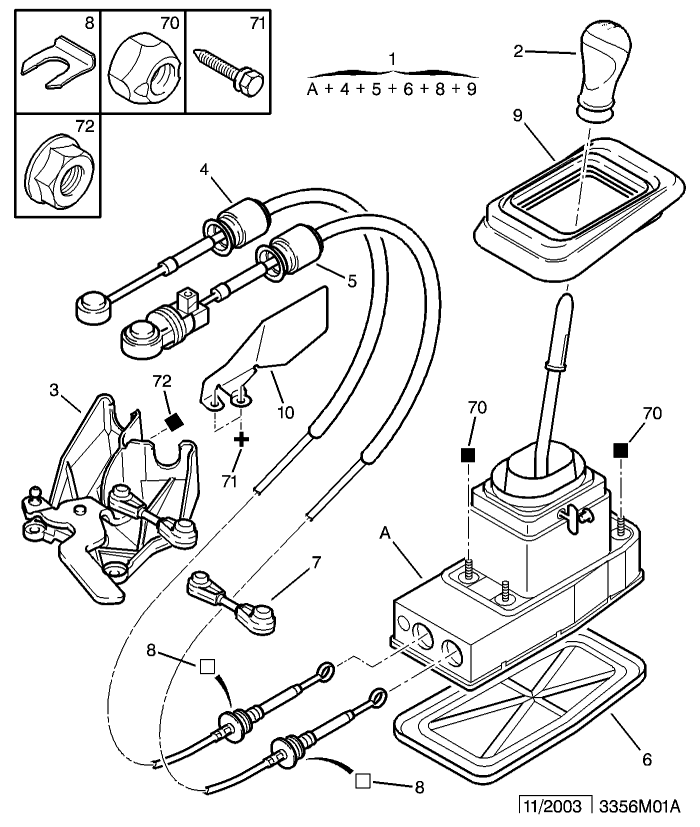 8
70
71
72

1
A + 4 + 5 + 6 + 8 + 9

2
9
4
5
3
72
10
71
70
70
A
7
8
6
8

11/2003 3356M01A