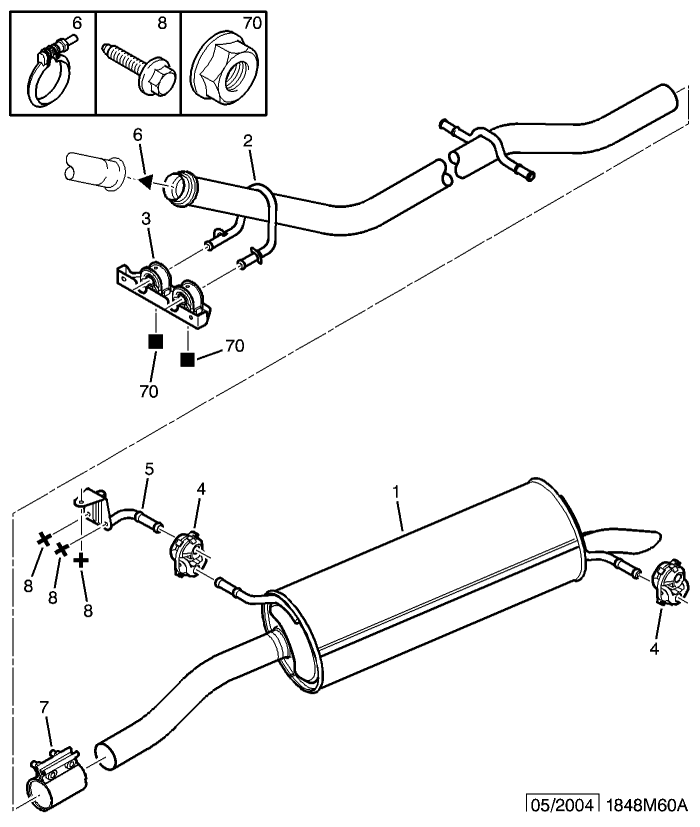 6
8
70

6
2
3
70
70

5
4
1
8
8
8
4
7

05/2004 1848M60A