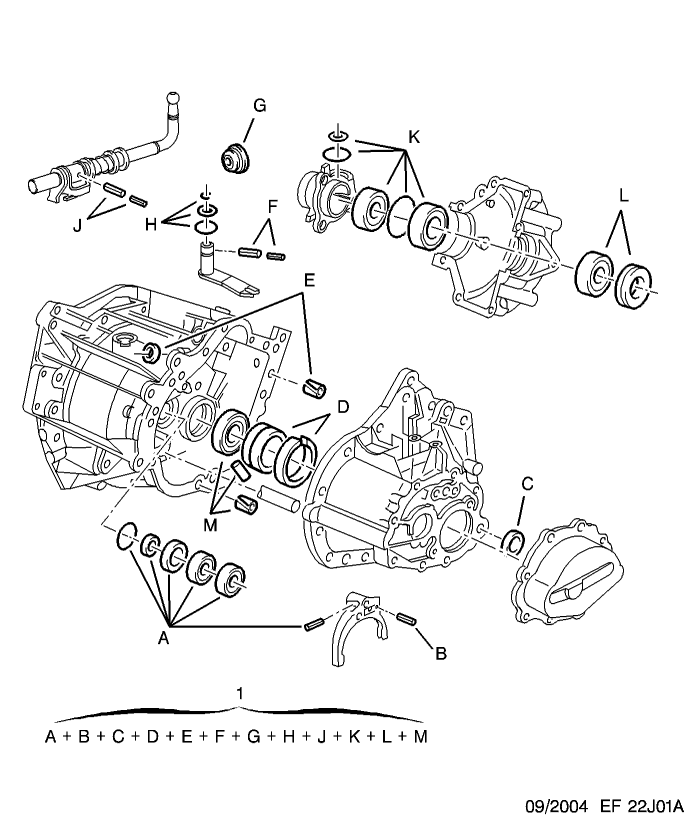 G
K
J
H
F
L
E
D
C
M
A
B
1
A + B + C + D + E + F + G + H + J + K + L + M

09/2004 EF 22J01A