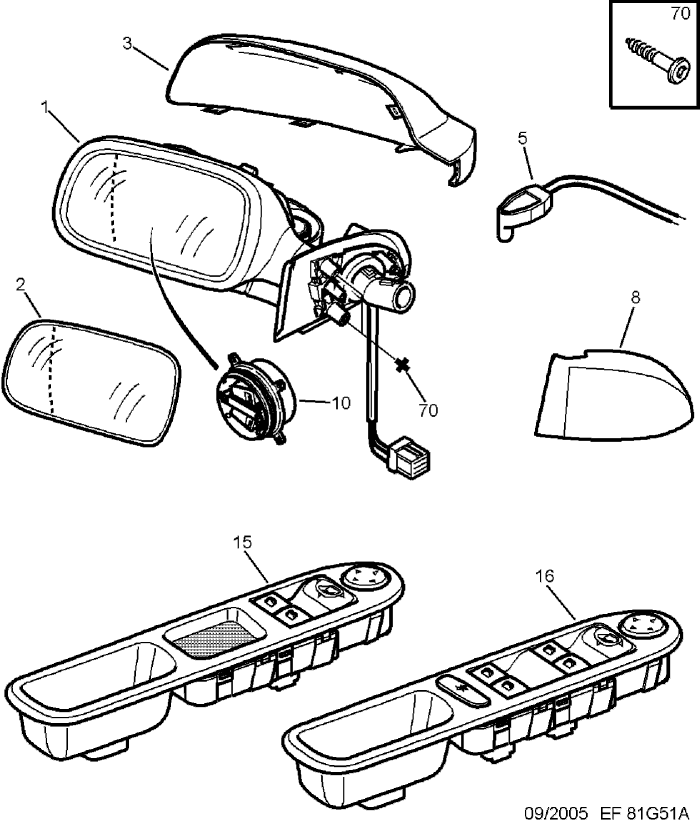 70
3
1
5
2
8
10
70
15
16
09/2005 EF 81G51A