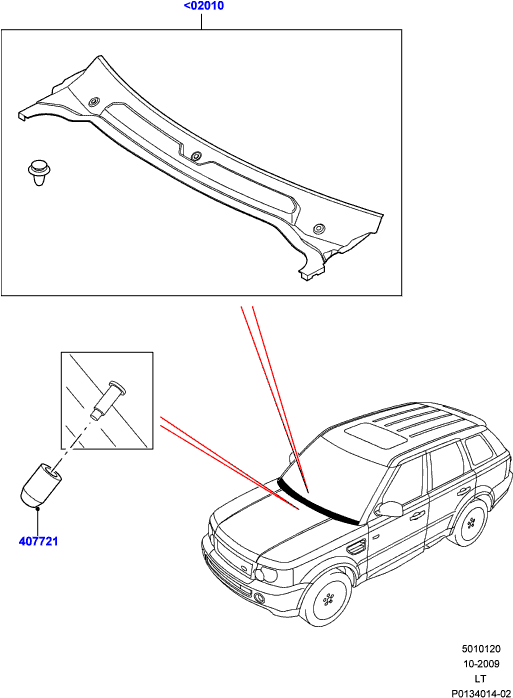 <02010

407721

5010120
10-2009
LT
P0134014-02