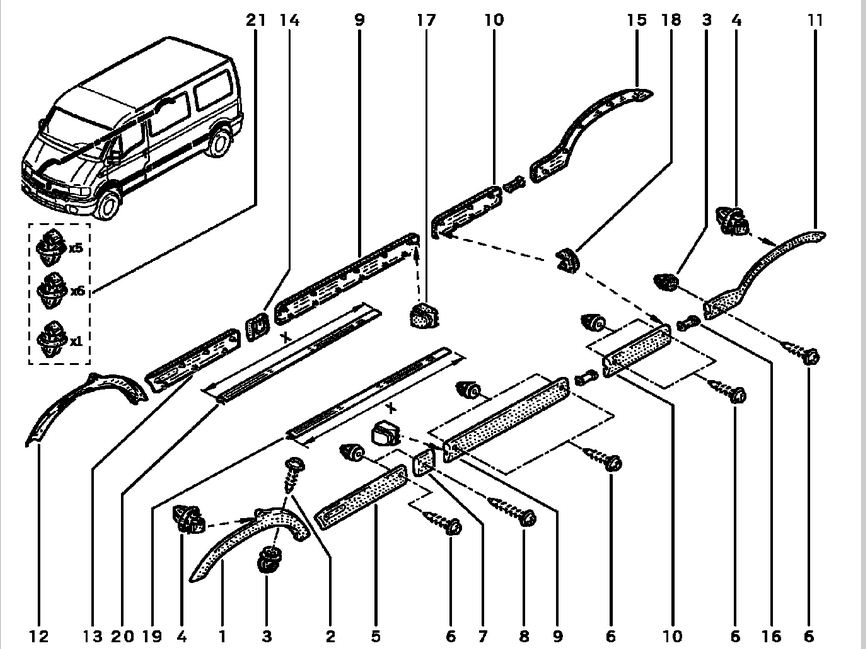 21 14 9 17 10 15 18 3 4 11

x5
x6
x1

X
X

12 13 20 19 4 1 3 2 5 6 7 8 9 6 10 6 16 6