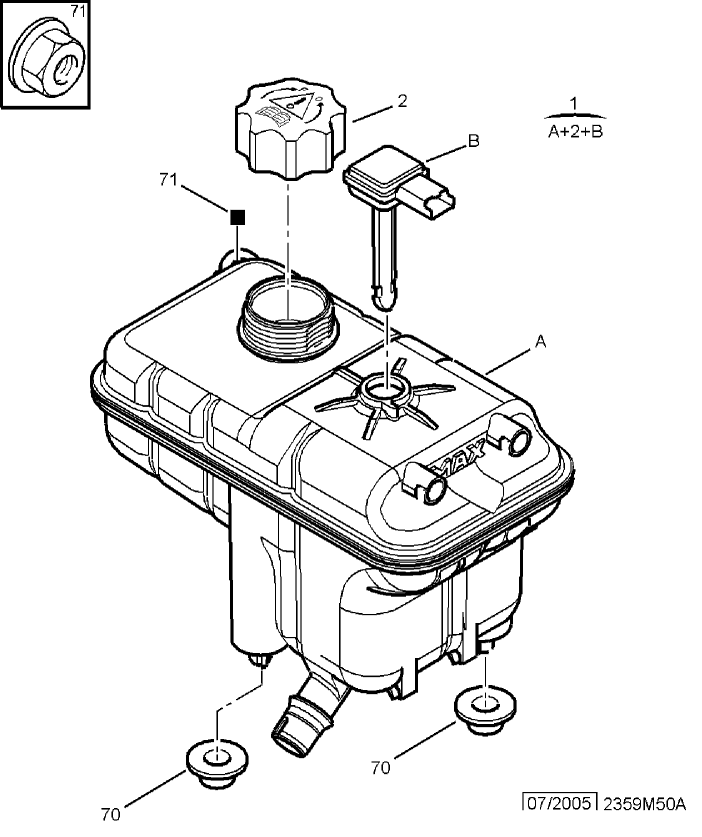 71

2

1
A+2+B

B

71

A

MAX

70

70

07/2005 2359M50A