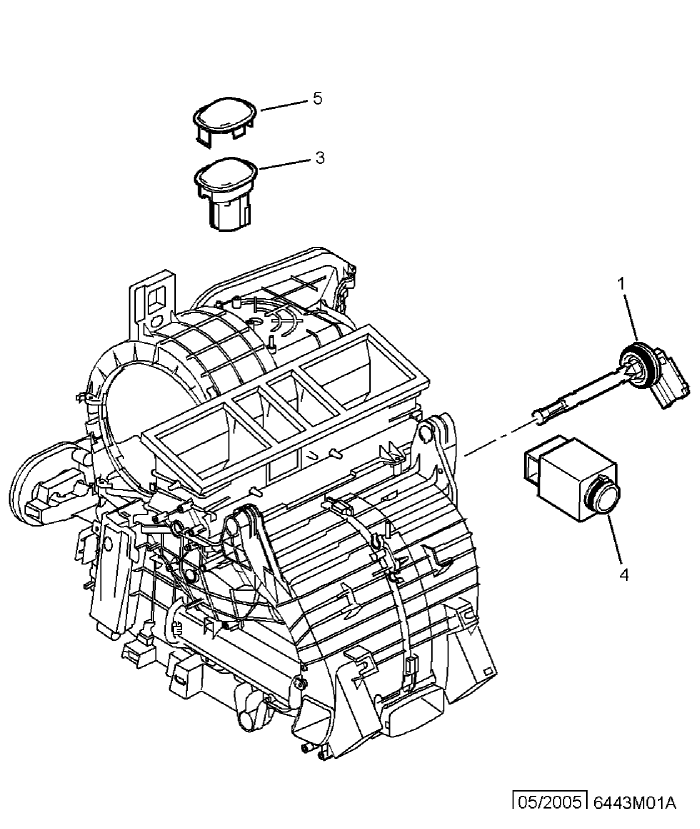 5
3
1
4
05/2005 6443M01A